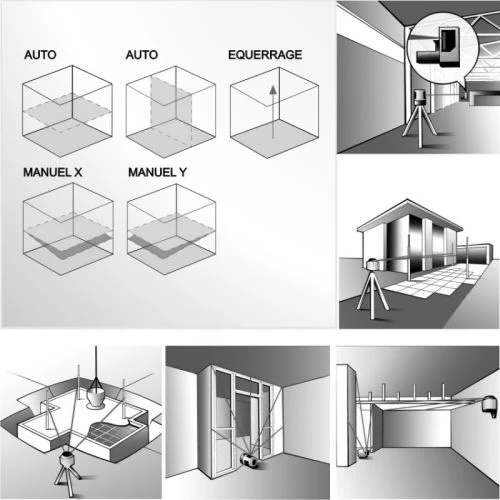 AUTO
AUTO
EQUERRAGE
MANUEL X
MANUEL Y