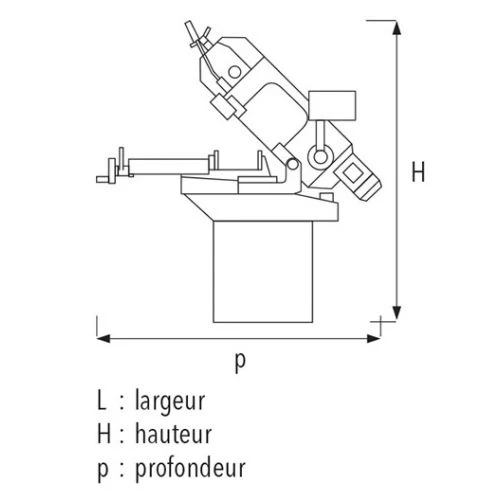 H

p

L : largeur
H : hauteur
p : profondeur